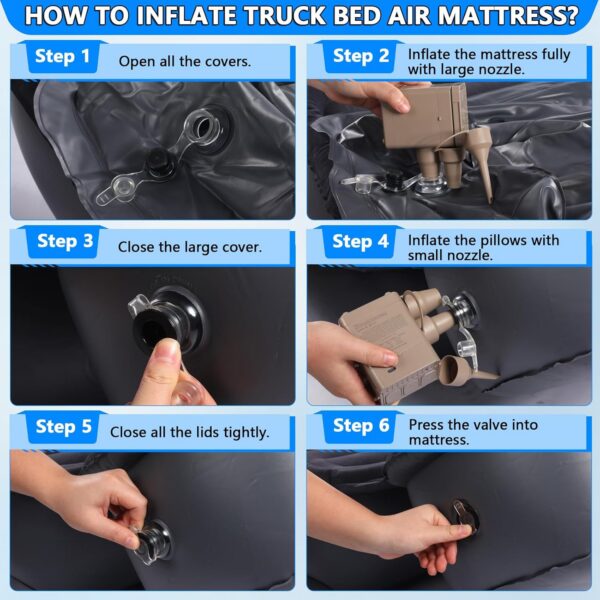 HOW TO INFLATE TRUCK BED AIR MATTRESS?

Step 1
Open all the covers.

Step 2
Inflate the mattress fully with large nozzle.

Step 3
Close the large cover.

Step 4
Inflate the pillows with small nozzle.

Step 5
Close all the lids tightly.

Step 6
Press the valve into mattress.